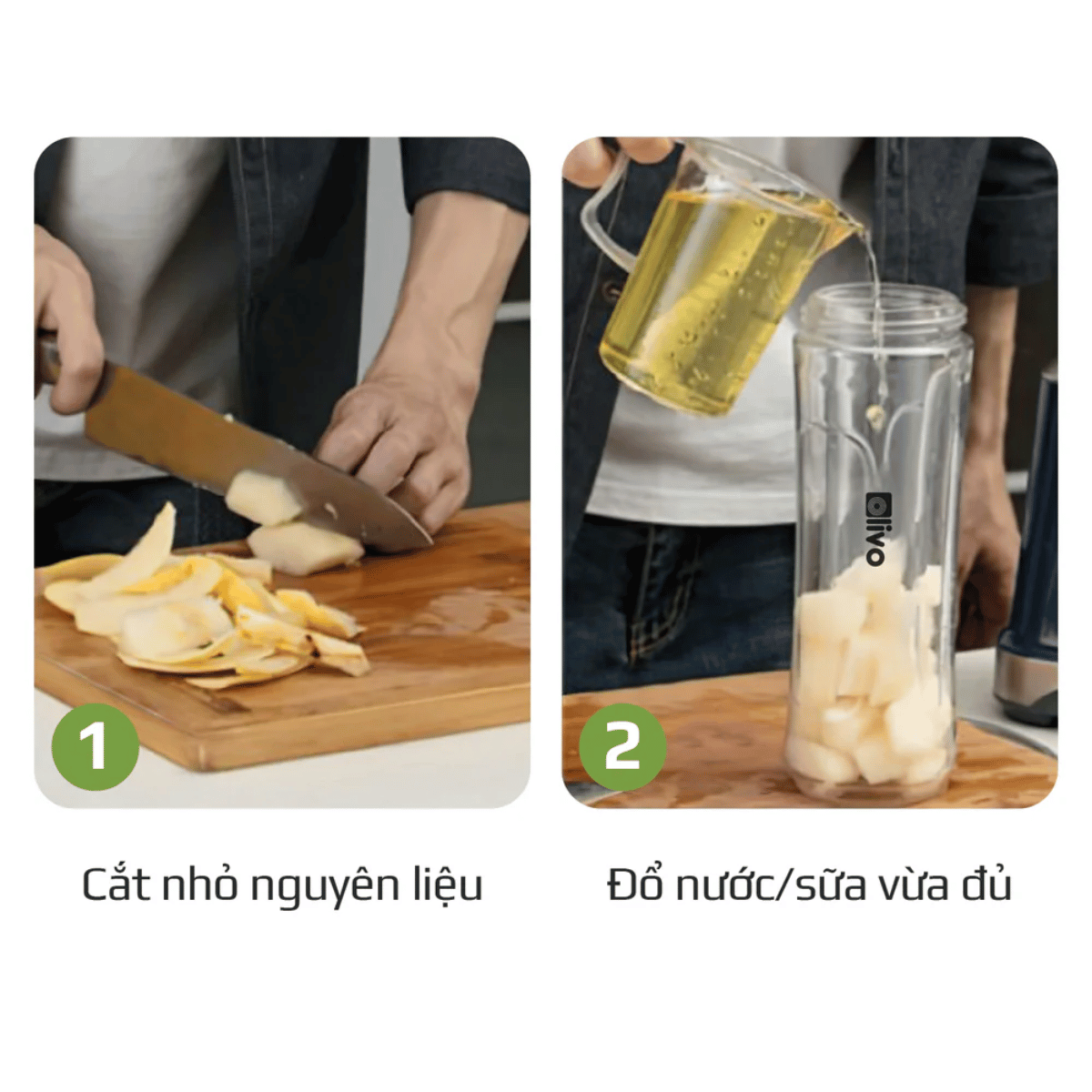 1

Cắt nhỏ nguyên liệu

Olivo

2

Đổ nước/sữa vừa đủ